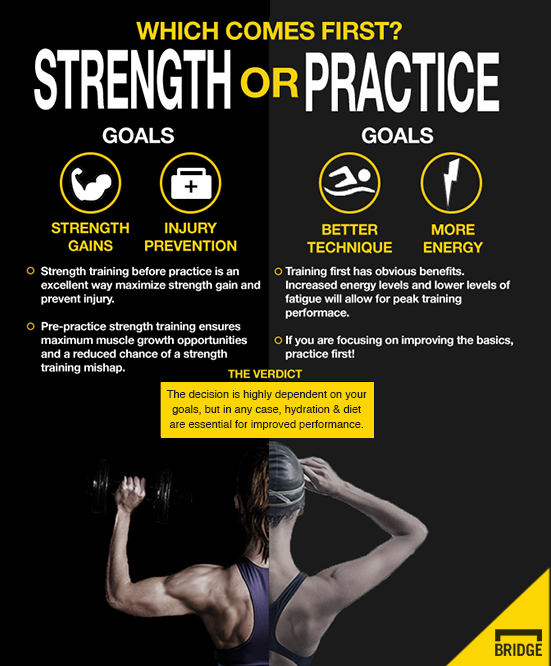 WHICH COMES FIRST?

STRENGTH OR PRACTICE

GOALS

STRENGTH GAINS

INJURY PREVENTION

Strength training before practice is an excellent way maximize strength gain and prevent injury.

Pre-practice strength training ensures maximum muscle growth opportunities and a reduced chance of a strength training mishap.

GOALS

BETTER TECHNIQUE

MORE ENERGY

Training first has obvious benefits. Increased energy levels and lower levels of fatigue will allow for peak training performace.

If you are focusing on improving the basics, practice first!

THE VERDICT

The decision is highly dependent on your goals, but in any case, hydration & diet are essential for improved performance.

BRIDGE